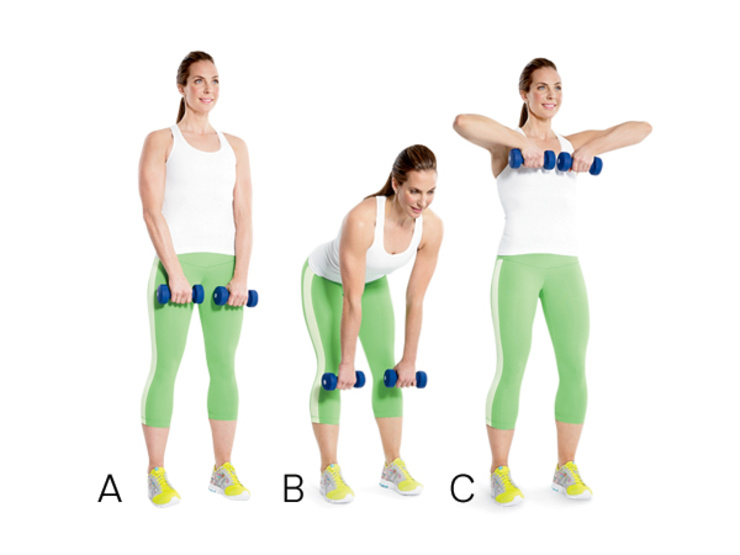 A B C